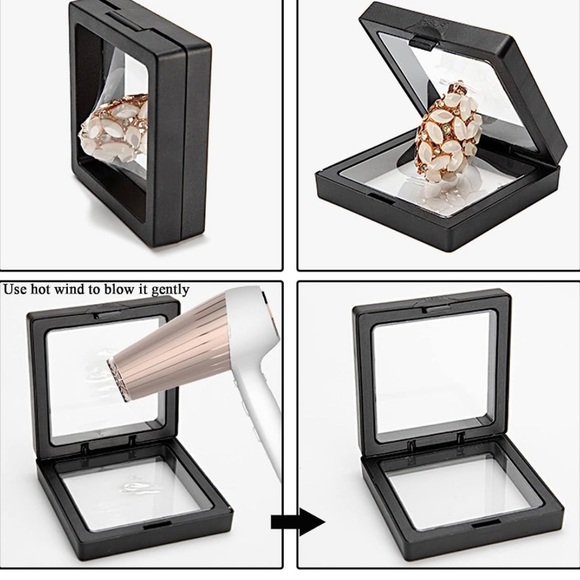 Use hot wind to blow it gently